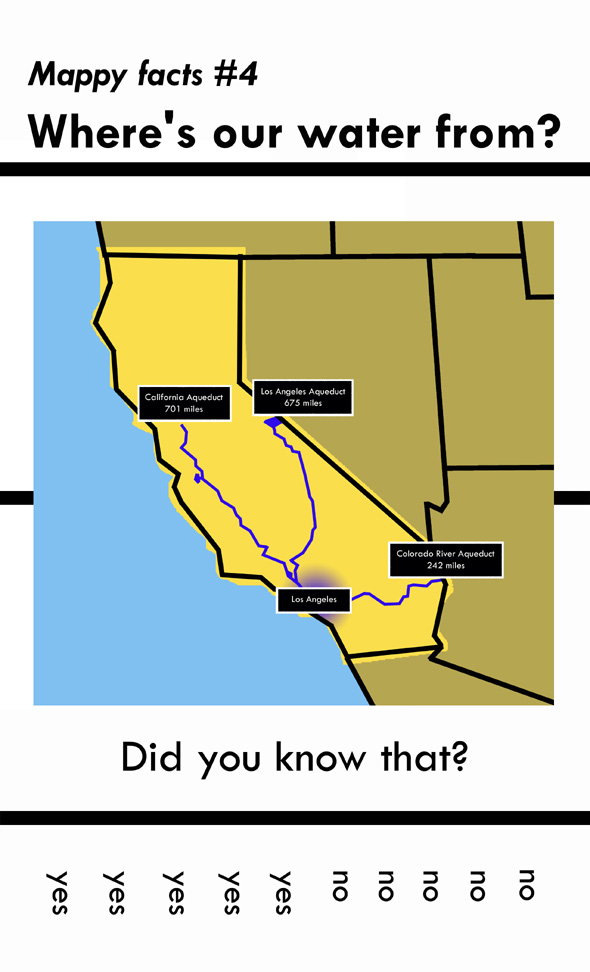 Mappy facts #4

Where's our water from?

California Aqueduct
701 miles

Los Angeles Aqueduct
675 miles

Colorado River Aqueduct
242 miles

Los Angeles

Did you know that?

yes yes yes yes yes no no no no no