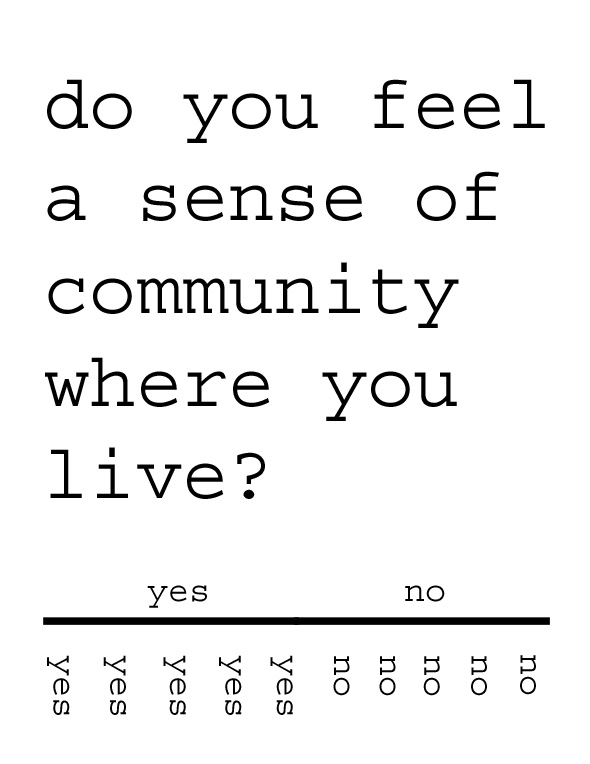 do you feel a sense of community where you live?

yes no

yes yes yes yes yes no no no no no