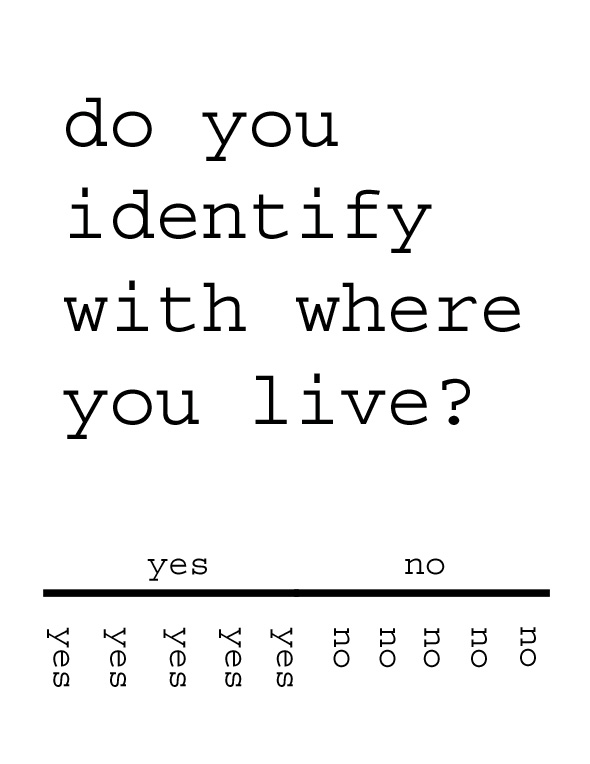 do you identify with where you live?

yes no

yes yes yes yes yes no no no no no